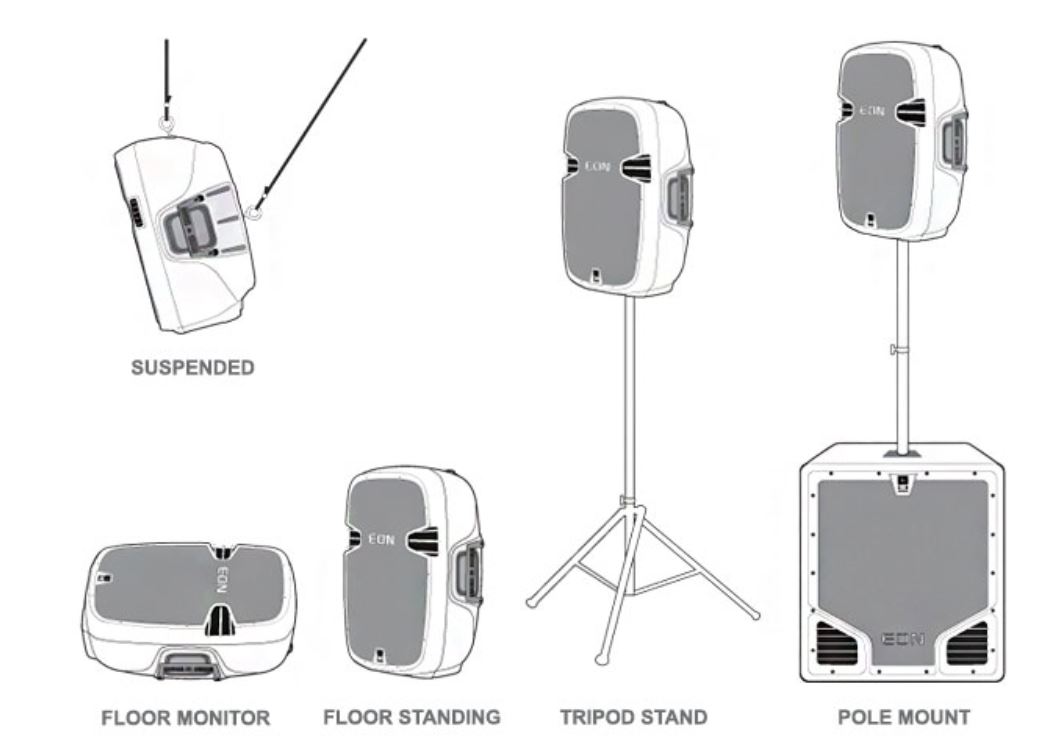 SUSPENDED

EON

EON

EON

EON

EON

FLOOR MONITOR

FLOOR STANDING

TRIPOD STAND

POLE MOUNT